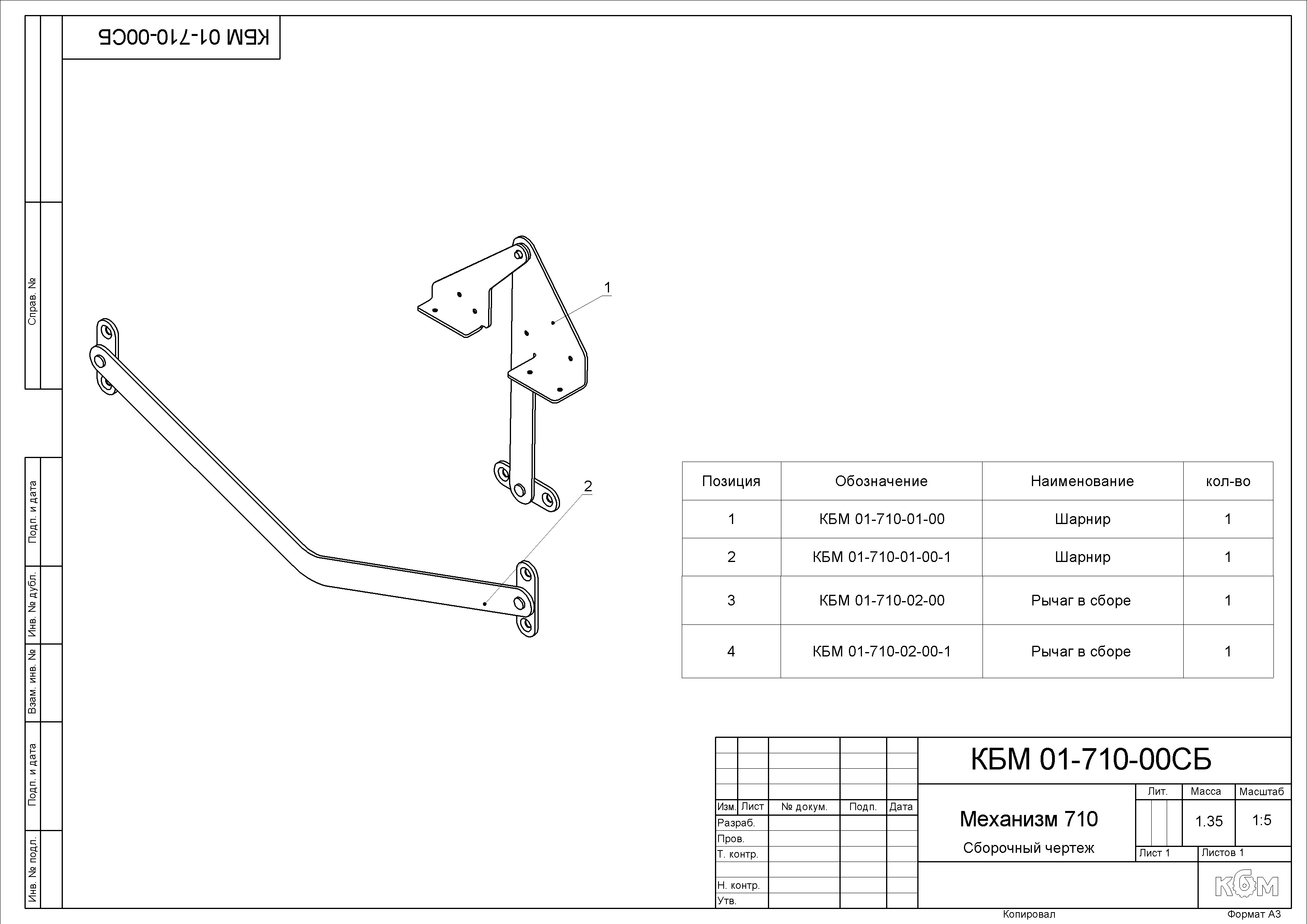 КБМ 01-710-00СБ

Справ. №

Подп. и дата

Инв. № дубл.

Взам. инв. №

Подп. и дата

Инв. № подл.

1

2

| Позиция | Обозначение | Наименование | кол-во |
|---|---|---|---|
| 1 | КБМ 01-710-01-00 | Шарнир | 1 |
| 2 | КБМ 01-710-01-00-1 | Шарнир | 1 |
| 3 | КБМ 01-710-02-00 | Рычаг в сборе | 1 |
| 4 | КБМ 01-710-02-00-1 | Рычаг в сборе | 1 |

КБМ 01-710-00СБ

Изм. Лист № докум. Подп. Дата
Разраб.
Пров.
Т. контр.
Н. контр.
Утв.

Механизм 710
Сборочный чертеж

Лит. Масса Масштаб
1.35 1:5
Лист 1 Листов 1

КБМ

Копировал Формат А3